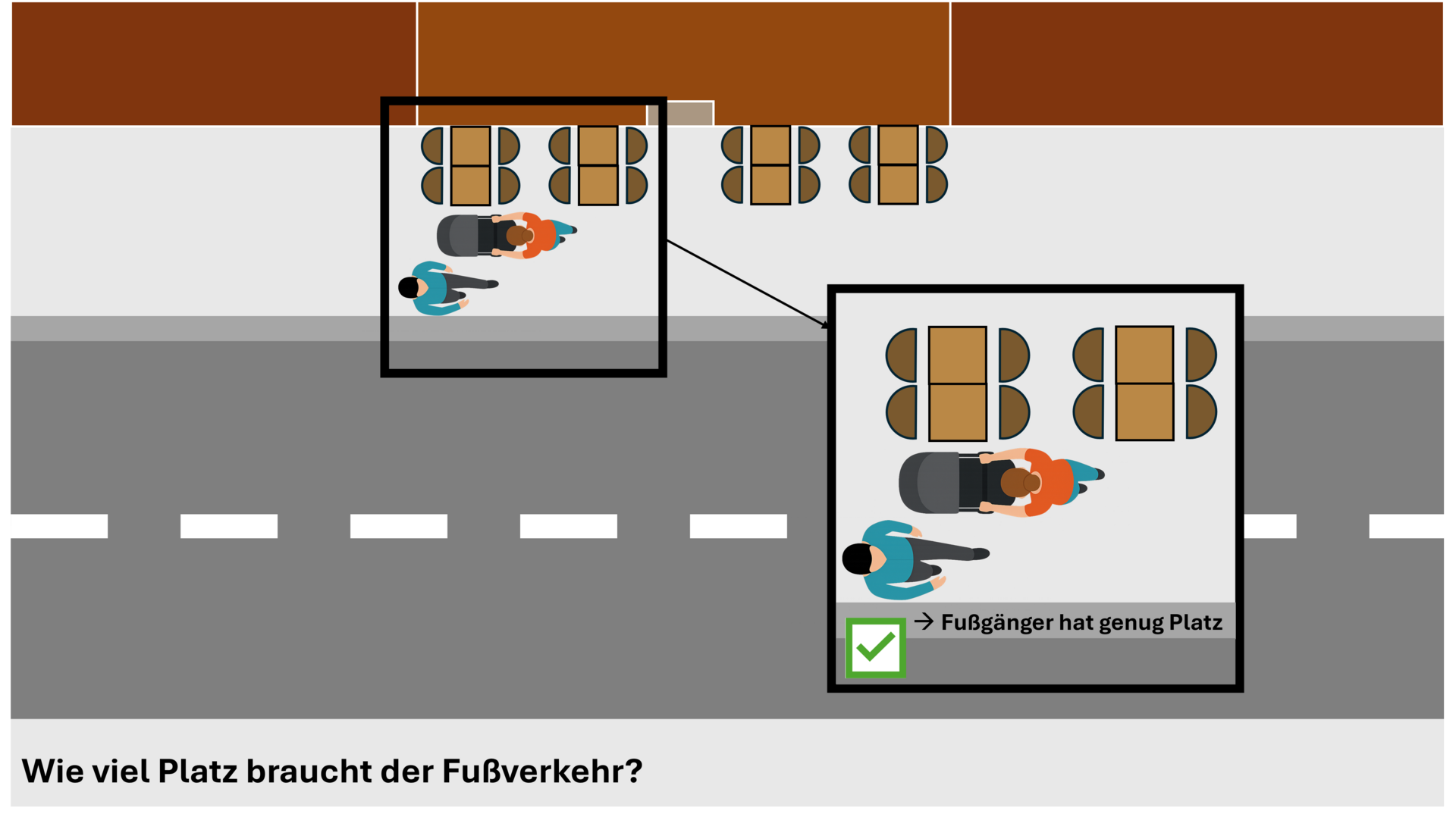 → Fußgänger hat genug Platz

Wie viel Platz braucht der Fußverkehr?